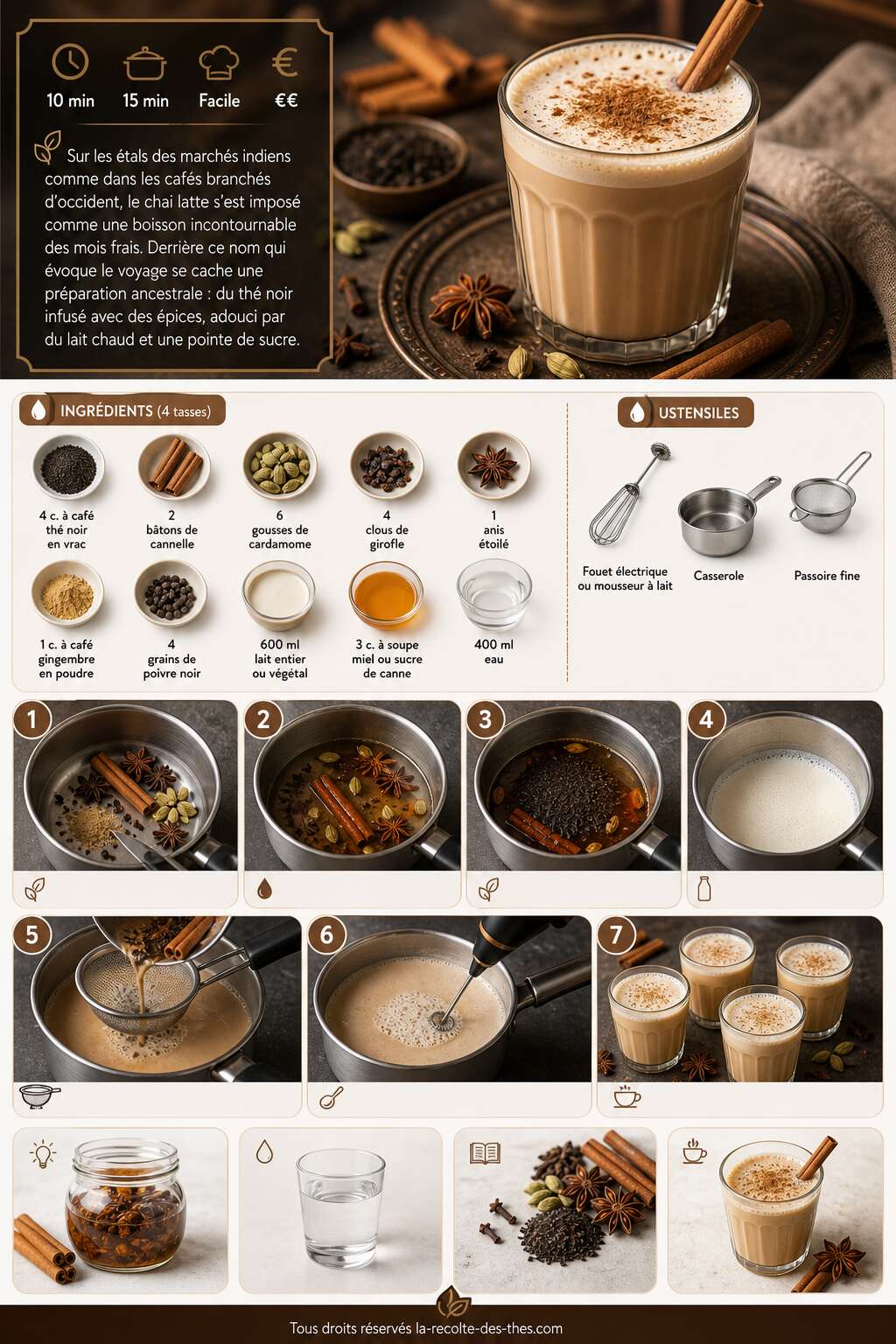 10 min 15 min Facile €€

Sur les étals des marchés indiens comme dans les cafés branchés d'occident, le chai latte s'est imposé comme une boisson incontournable des mois frais. Derrière ce nom qui évoque le voyage se cache une préparation ancestrale : du thé noir infusé avec des épices, adouci par du lait chaud et une pointe de sucre.

INGRÉDIENTS (4 tasses)

4 c. à café thé noir en vrac

2 bâtons de cannelle

6 gousses de cardamome

4 clous de girofle

1 anis étoilé

1 c. à café gingembre en poudre

4 grains de poivre noir

600 ml lait entier ou végétal

3 c. à soupe miel ou sucre de canne

400 ml eau

USTENSILES

Fouet électrique ou mousseur à lait

Casserole

Passoire fine

1

2

3

4

5

6

7

Tous droits réservés la-recolte-des-thes.com