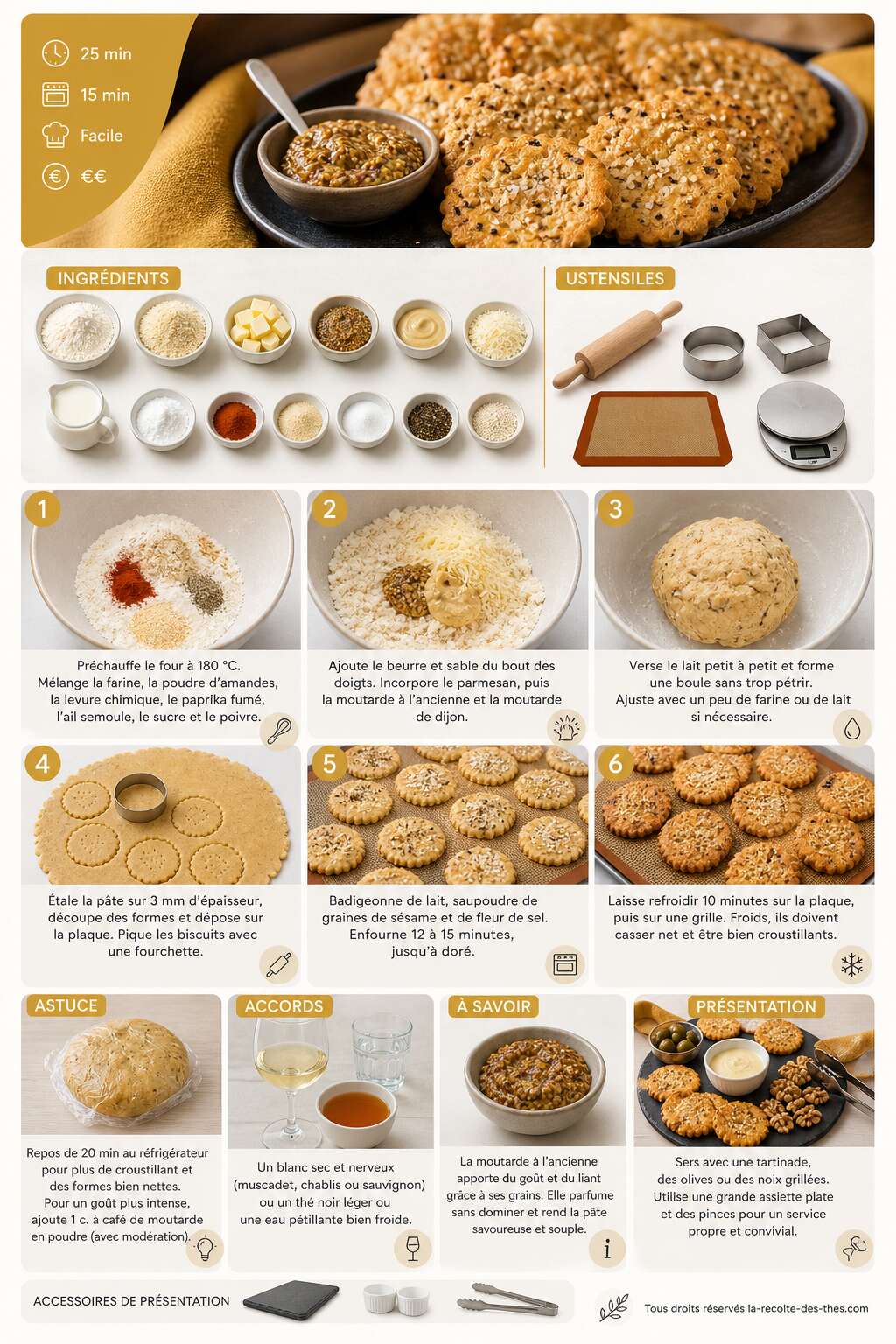 25 min

15 min

Facile

€€

INGRÉDIENTS

USTENSILES

1

Préchauffe le four à 180 °C. Mélange la farine, la poudre d'amandes, la levure chimique, le paprika fumé, l'ail semoule, le sucre et le poivre.

2

Ajoute le beurre et sable du bout des doigts. Incorpore le parmesan, puis la moutarde à l'ancienne et la moutarde de dijon.

3

Verse le lait petit à petit et forme une boule sans trop pétrir. Ajuste avec un peu de farine ou de lait si nécessaire.

4

Étale la pâte sur 3 mm d'épaisseur, découpe des formes et dépose sur la plaque. Pique les biscuits avec une fourchette.

5

Badigeonne de lait, saupoudre de graines de sésame et de fleur de sel. Enfourne 12 à 15 minutes, jusqu'à doré.

6

Laisse refroidir 10 minutes sur la plaque, puis sur une grille. Froids, ils doivent casser net et être bien croustillants.

ASTUCE

Repos de 20 min au réfrigérateur pour plus de croustillant et des formes bien nettes. Pour un goût plus intense, ajoute 1 c. à café de moutarde en poudre (avec modération).

ACCORDS

Un blanc sec et nerveux (muscadet, chablis ou sauvignon) ou un thé noir léger ou une eau pétillante bien froide.

À SAVOIR

La moutarde à l'ancienne apporte du goût et du liant grâce à ses grains. Elle parfume sans dominer et rend la pâte savoureuse et souple.

PRÉSENTATION

Sers avec une tartinade, des olives ou des noix grillées. Utilise une grande assiette plate et des pinces pour un service propre et convivial.

ACCESSOIRES DE PRÉSENTATION

Tous droits réservés la-recolte-des-thes.com