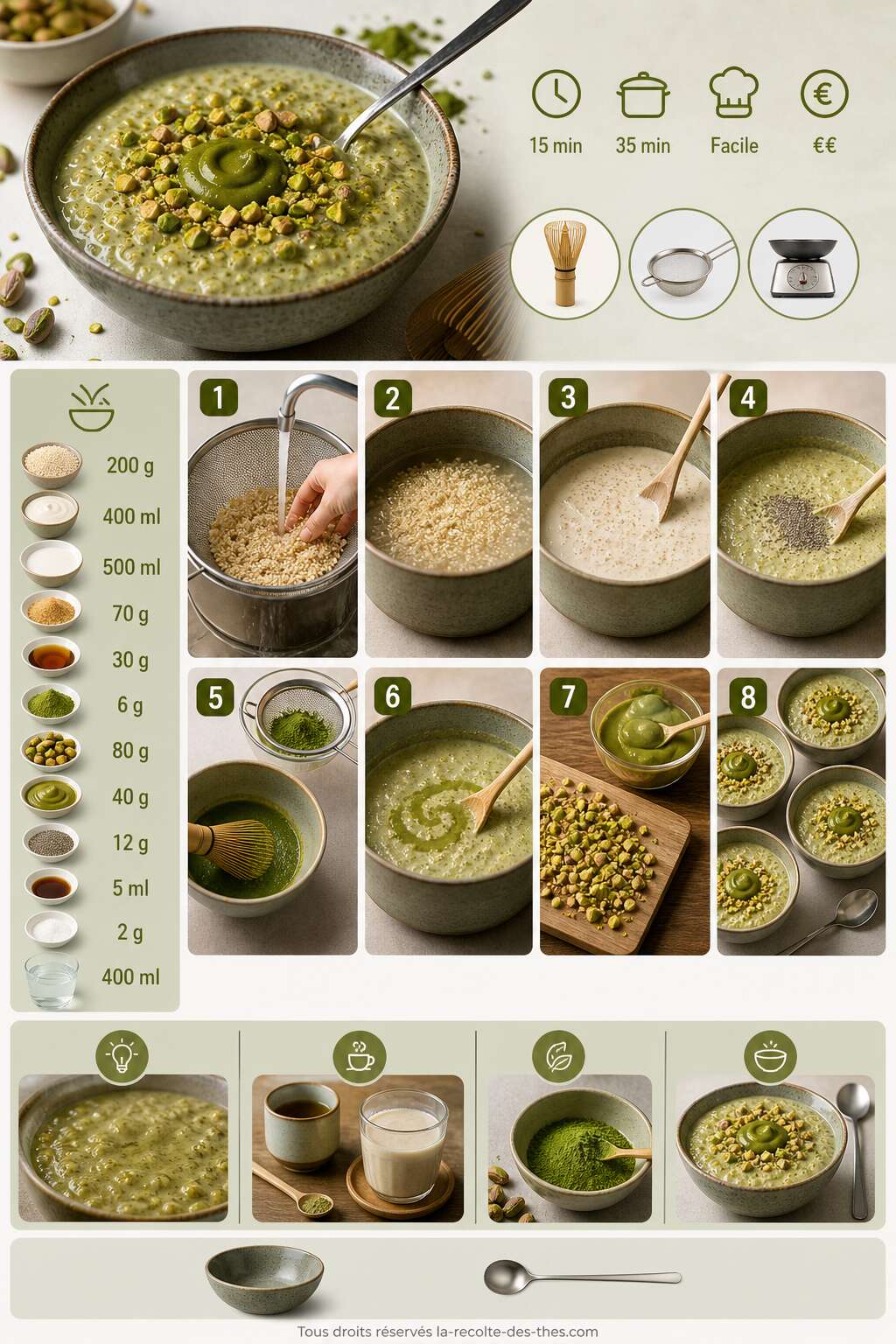 15 min
35 min
Facile
€€

200 g
400 ml
500 ml
70 g
30 g
6 g
80 g
40 g
12 g
5 ml
2 g
400 ml

1
2
3
4
5
6
7
8

Tous droits réservés la-recolte-des-thes.com